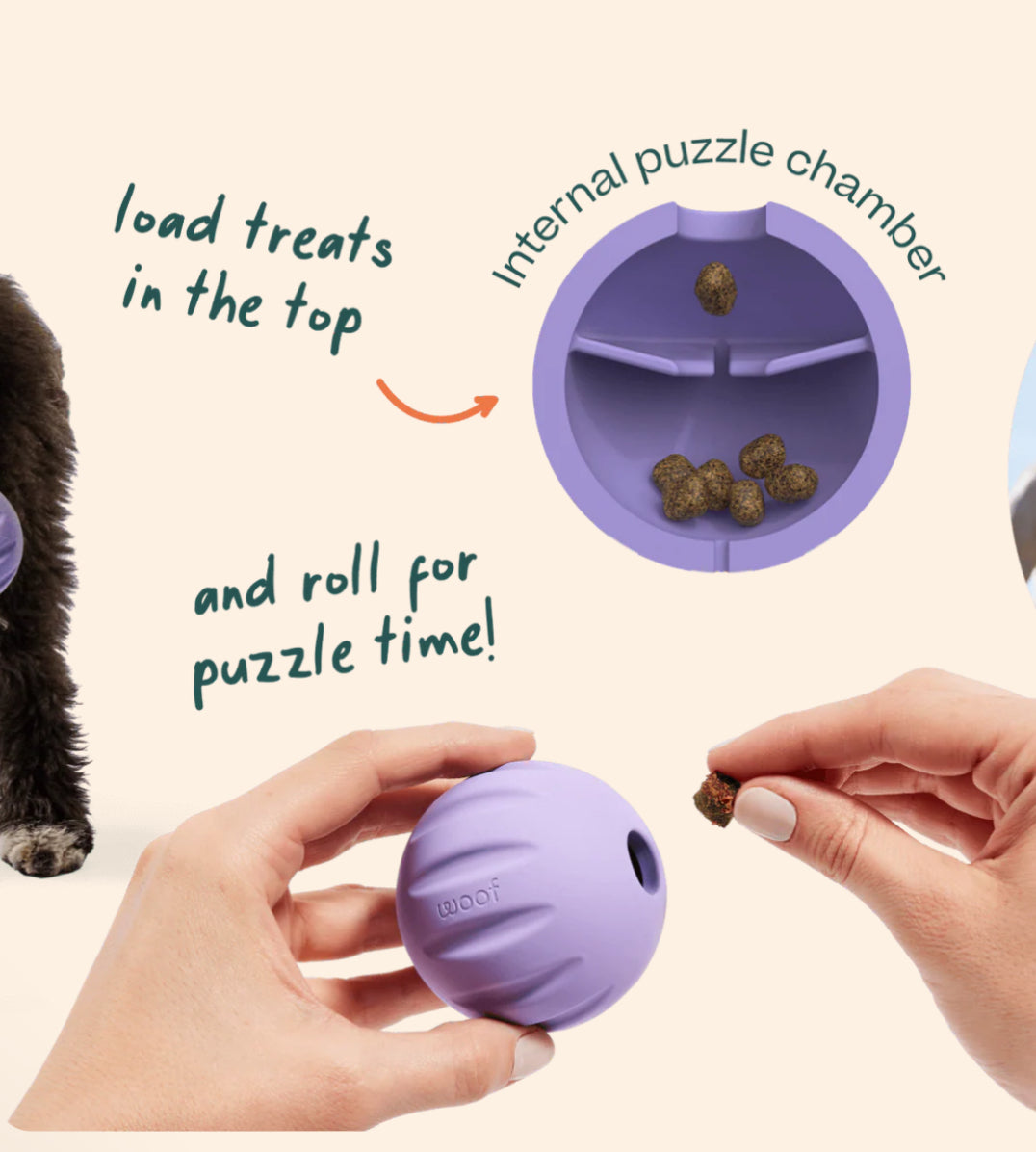 load treats in the top

Internal puzzle chamber

and roll for puzzle time!

woof